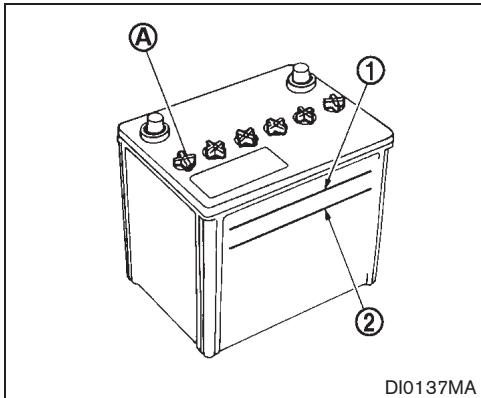 A
1
2
DI0137MA