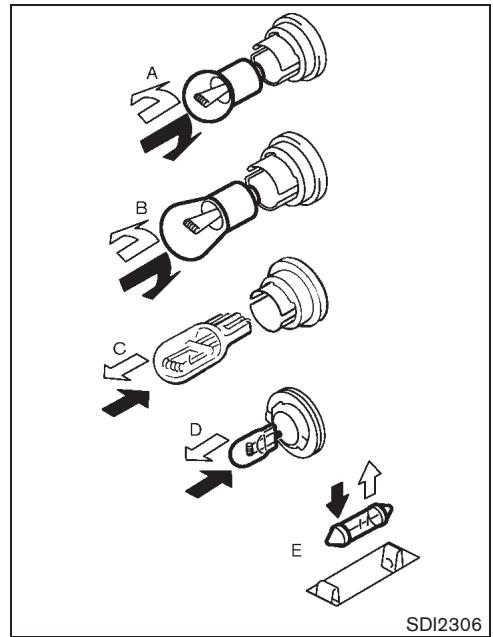 A

B

C

D

E

SDI2306