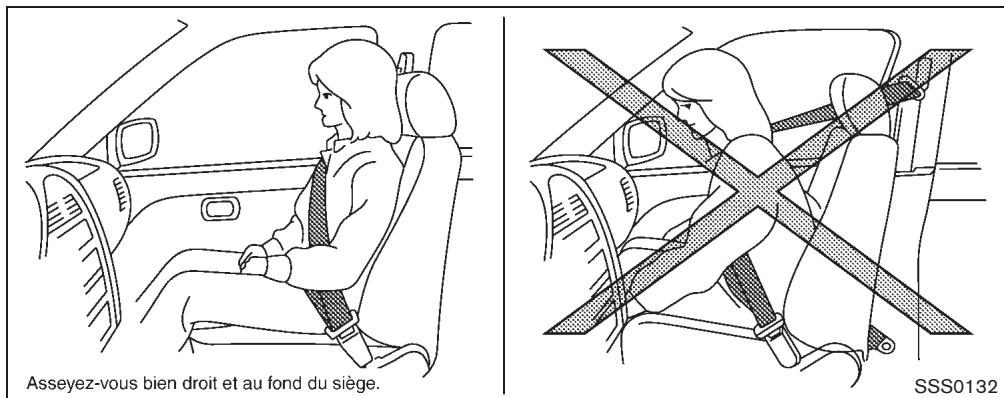 Asseyez-vous bien droit et au fond du siège.

SSS0132