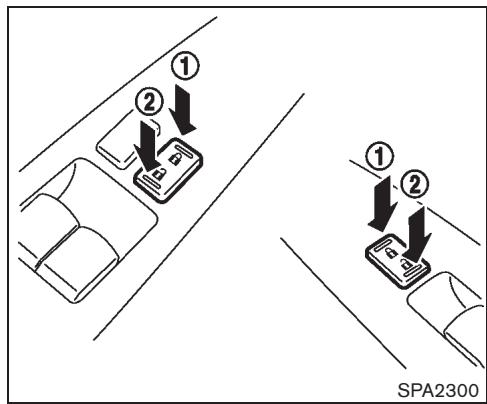 ①
②
①
②
SPA2300