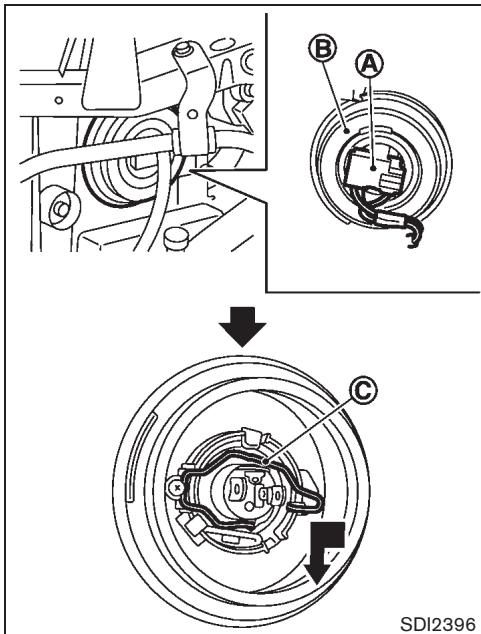 B
A
C
SDI2396