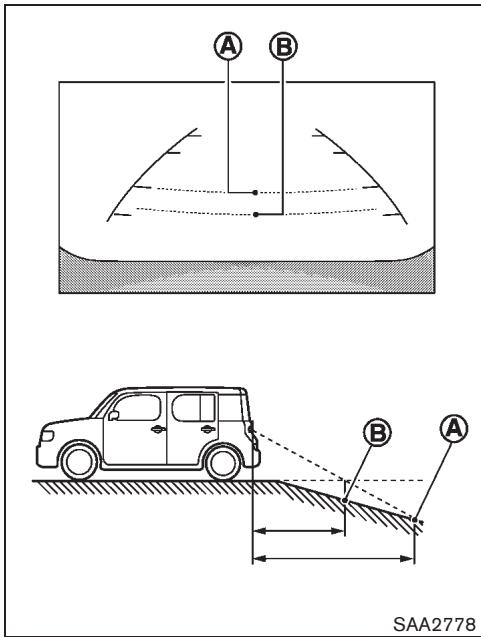 A
B
B
A
SAA2778