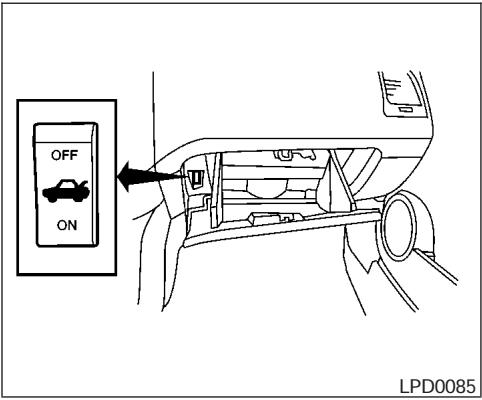 OFF

ON

LPD0085