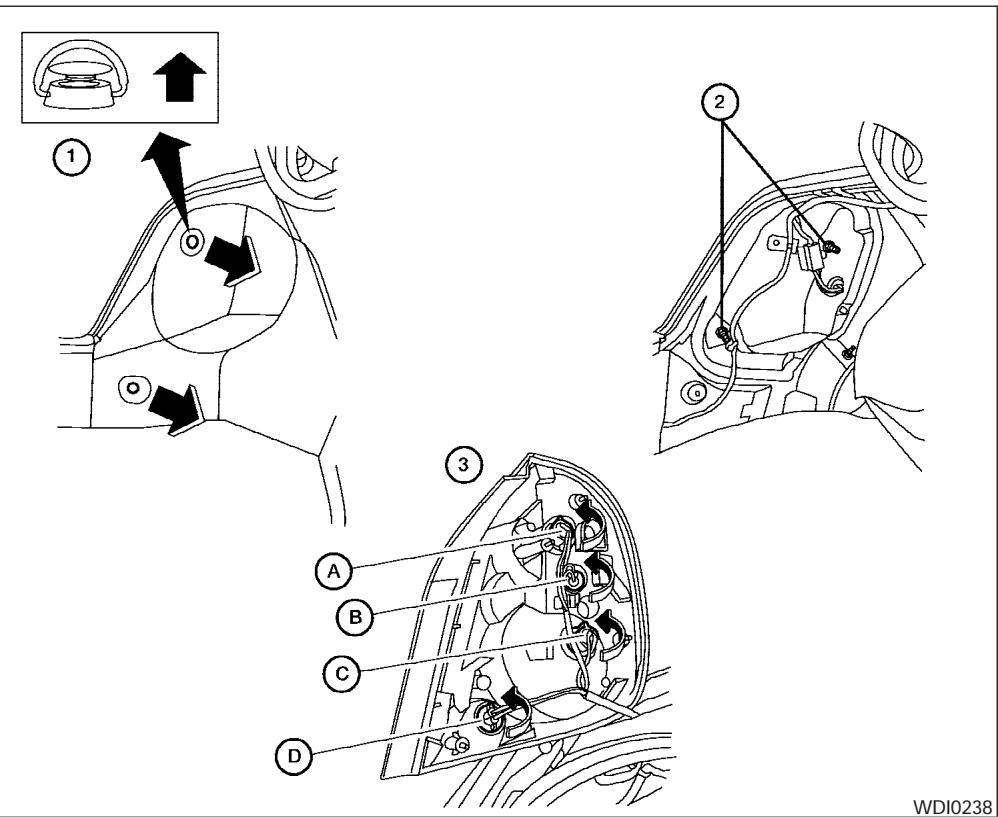 1

2

3

A

B

C

D

WDI0238