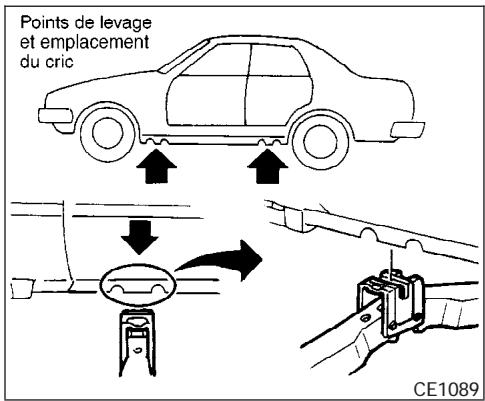 Points de levage et emplacement du cric

CE1089