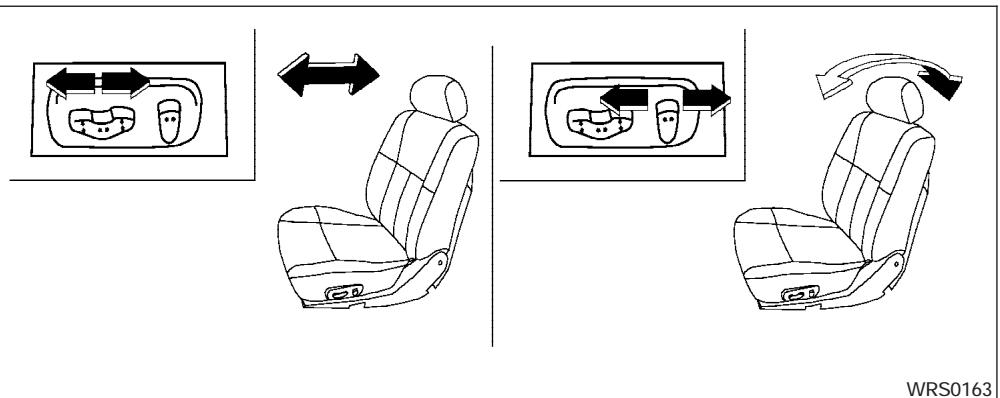 WRS0163