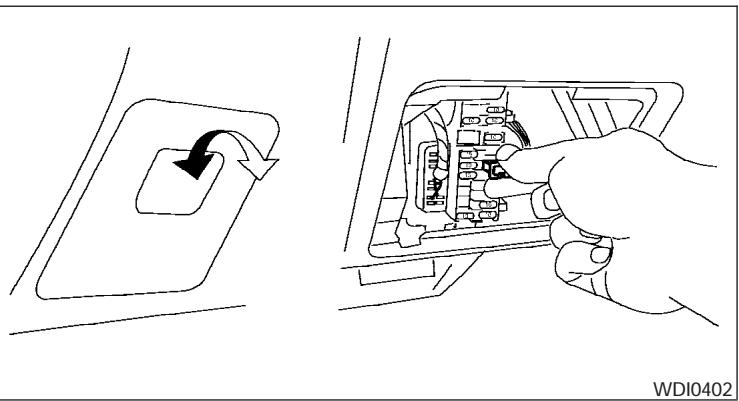 WDI0402