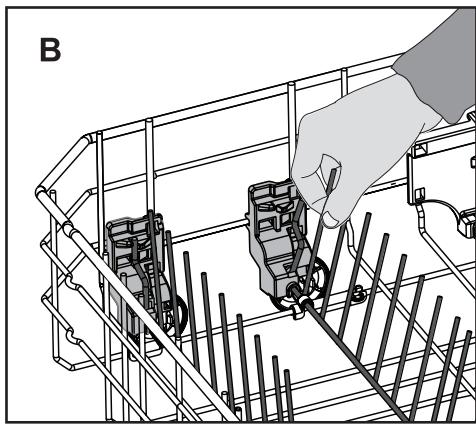 B