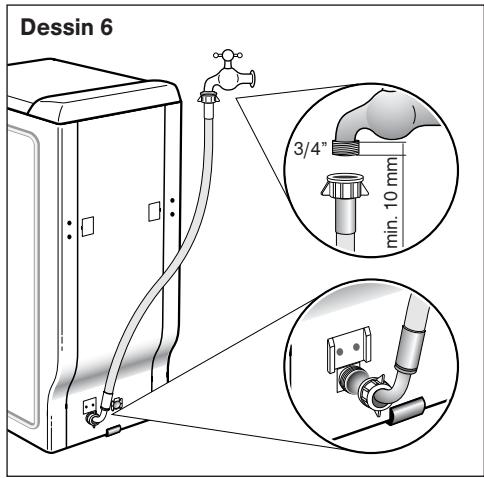 Dessin 6

3/4"

min. 10 mm