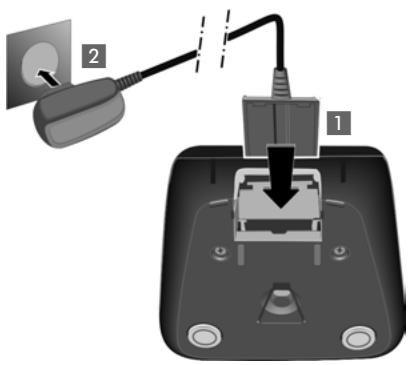 2

1