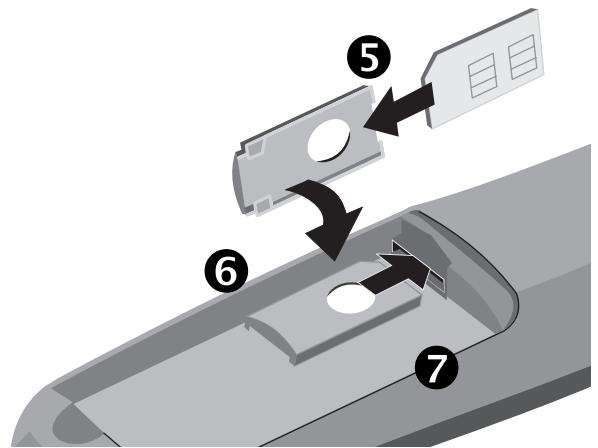 5

6

7