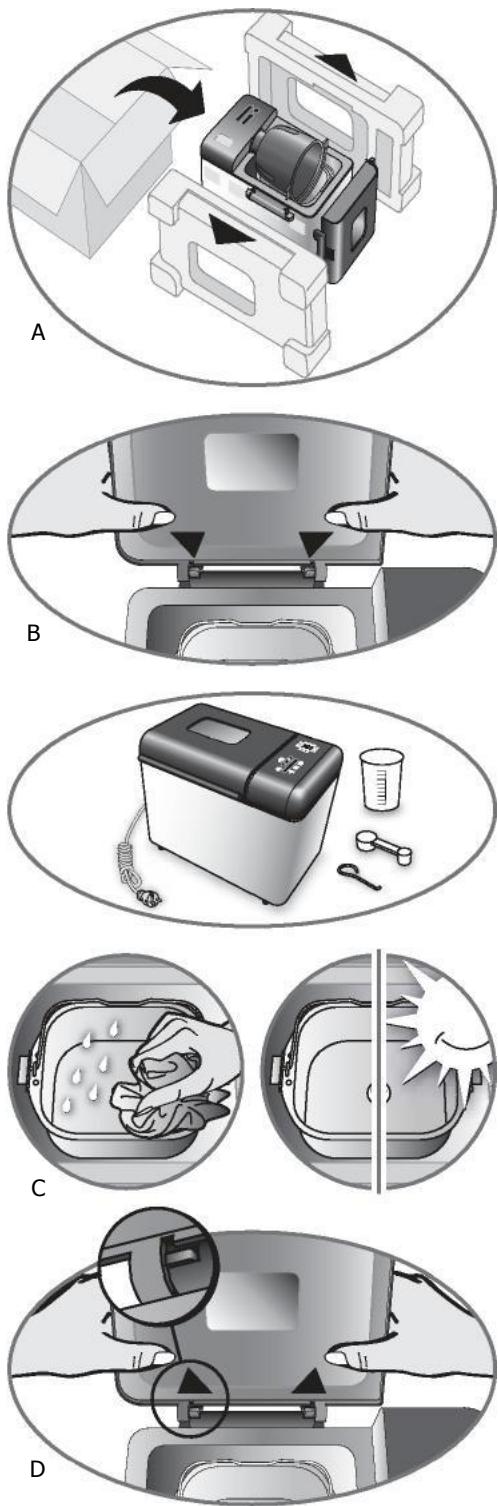 A

B

C

D