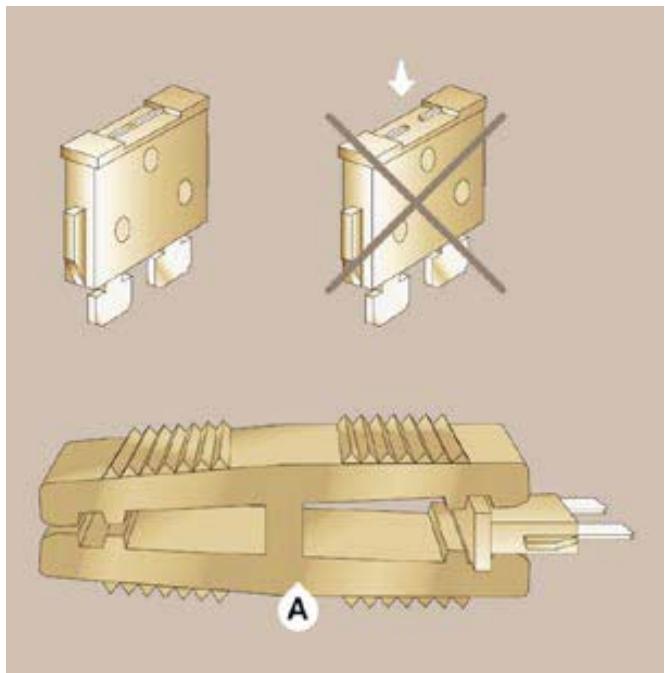 A