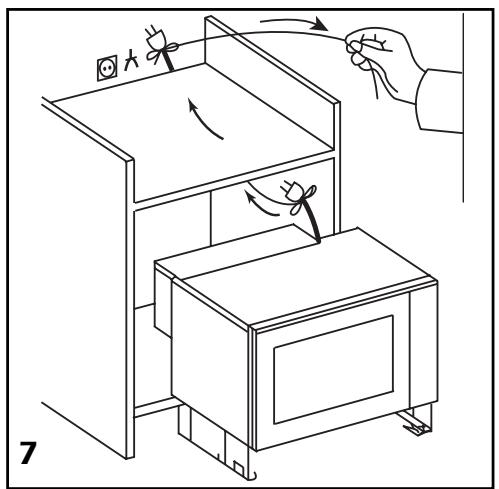 7