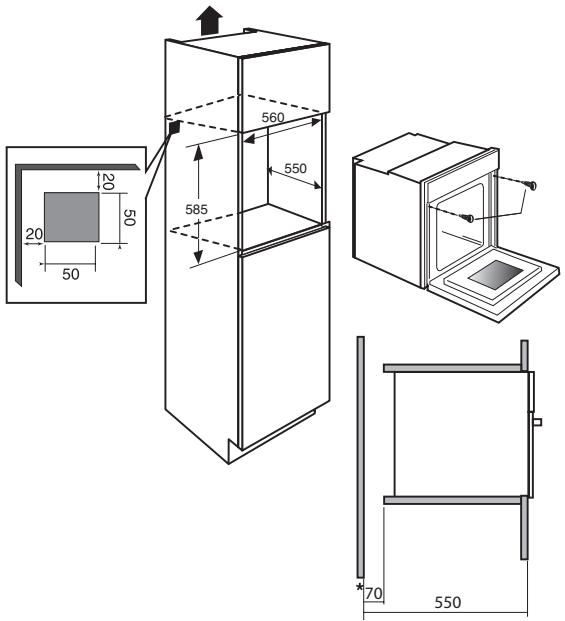 20
50
20
50
560
550
585
*
70
550