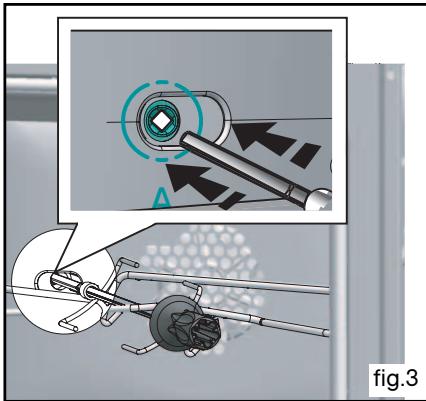 A

fig.3