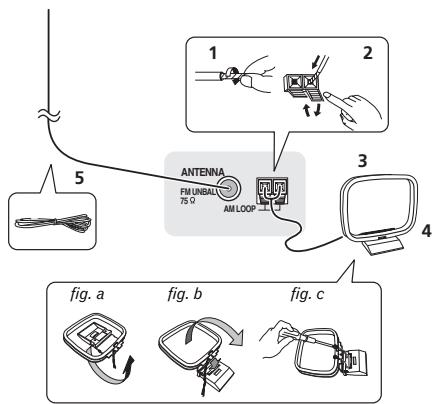 1

2

5

ANTENNA

FM UNBAL
75 Ω

AM LOOP

3

4

fig. a

fig. b

fig. c