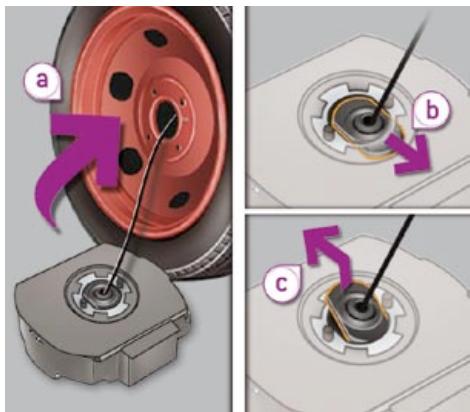 a
b
c