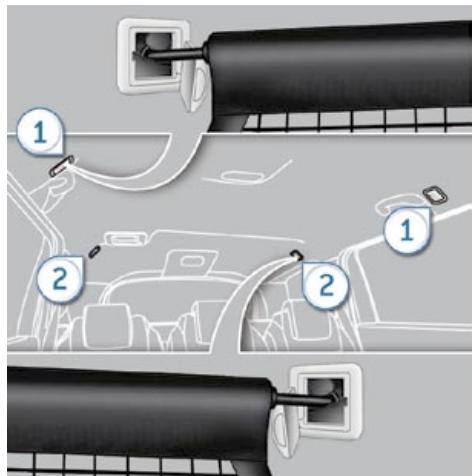 1
1
2
2