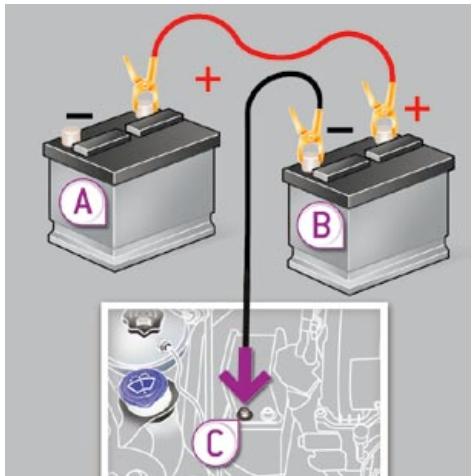 −
+
A
−
+
B
C