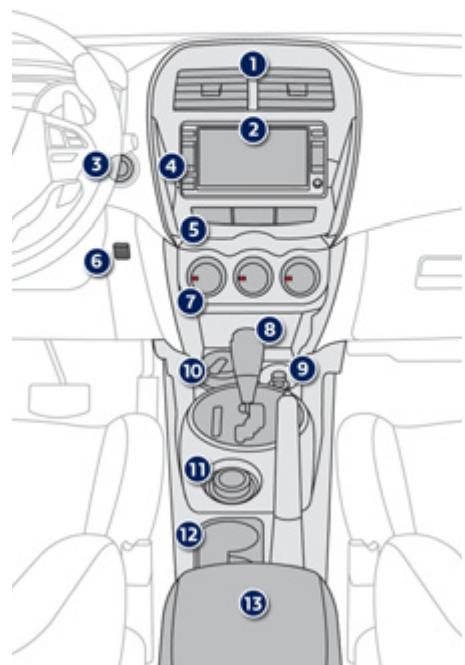 1
2
3
4
5
6
7
8
9
10
11
12
13