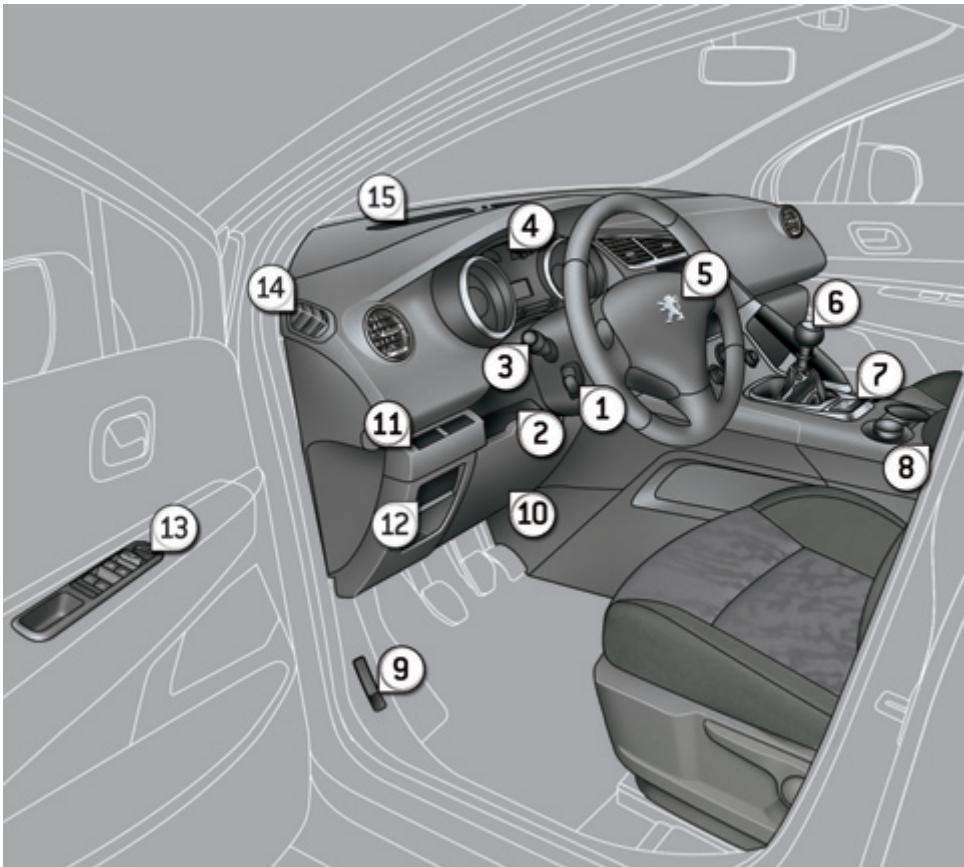 15
4
14
5
6
3
7
1
11
2
8
10
12
13
9