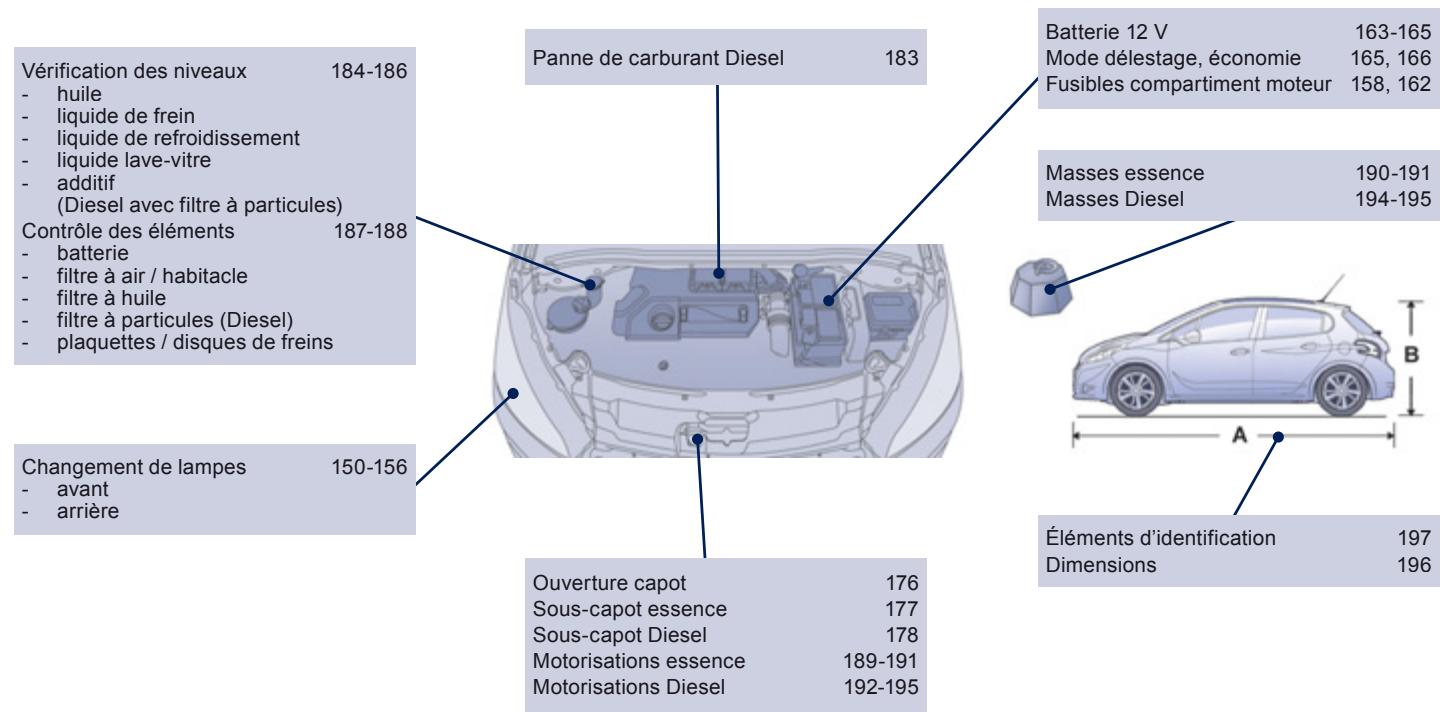 Vérification des niveaux 184-186
- huile
- liquide de frein
- liquide de refroidissement
- liquide lave-vitre
- additif (Diesel avec filtre à particules)
Contrôle des éléments 187-188
- batterie
- filtre à air / habitacle
- filtre à huile
- filtre à particules (Diesel)
- plaquettes / disques de freins

Changement de lampes 150-156
- avant
- arrière

Panne de carburant Diesel 183

Ouverture capot 176
Sous-capot essence 177
Sous-capot Diesel 178
Motorisations essence 189-191
Motorisations Diesel 192-195

Batterie 12 V 163-165
Mode délestage, économie 165, 166
Fusibles compartiment moteur 158, 162

Masses essence 190-191
Masses Diesel 194-195

B

A

Éléments d'identification 197
Dimensions 196