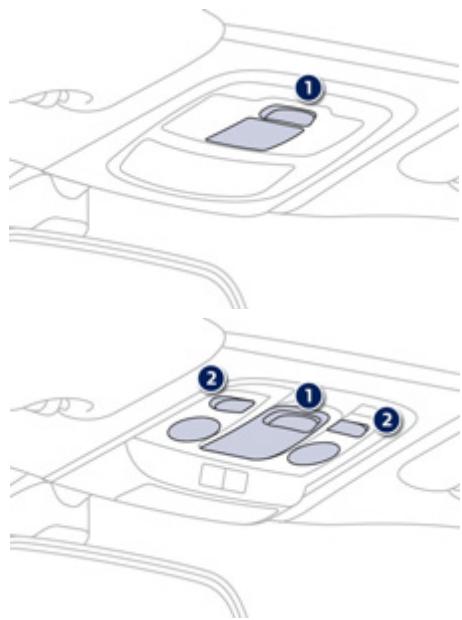 1

2
1
2