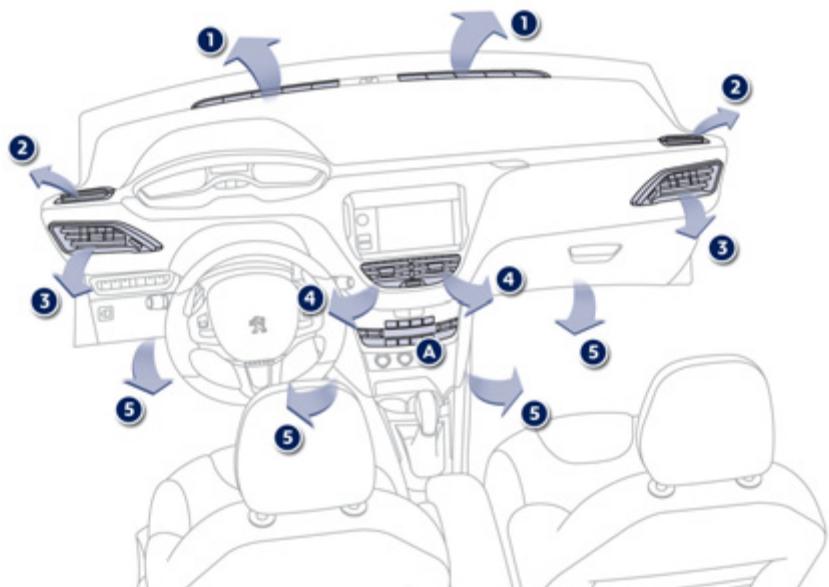 1
1
2
2
3
3
4
4
A
5
5
5
5