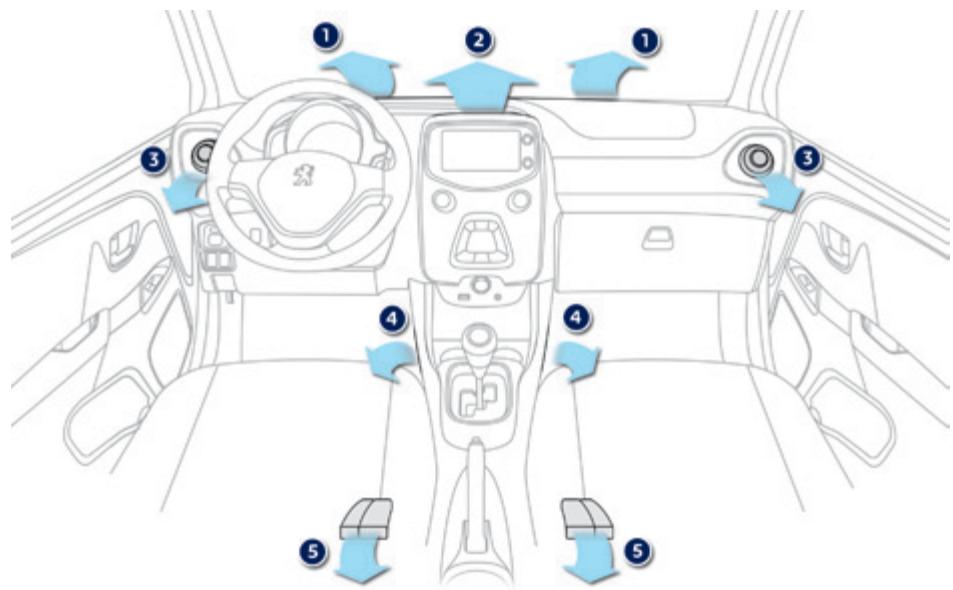 1
2
1
3
3
4
4
5
5