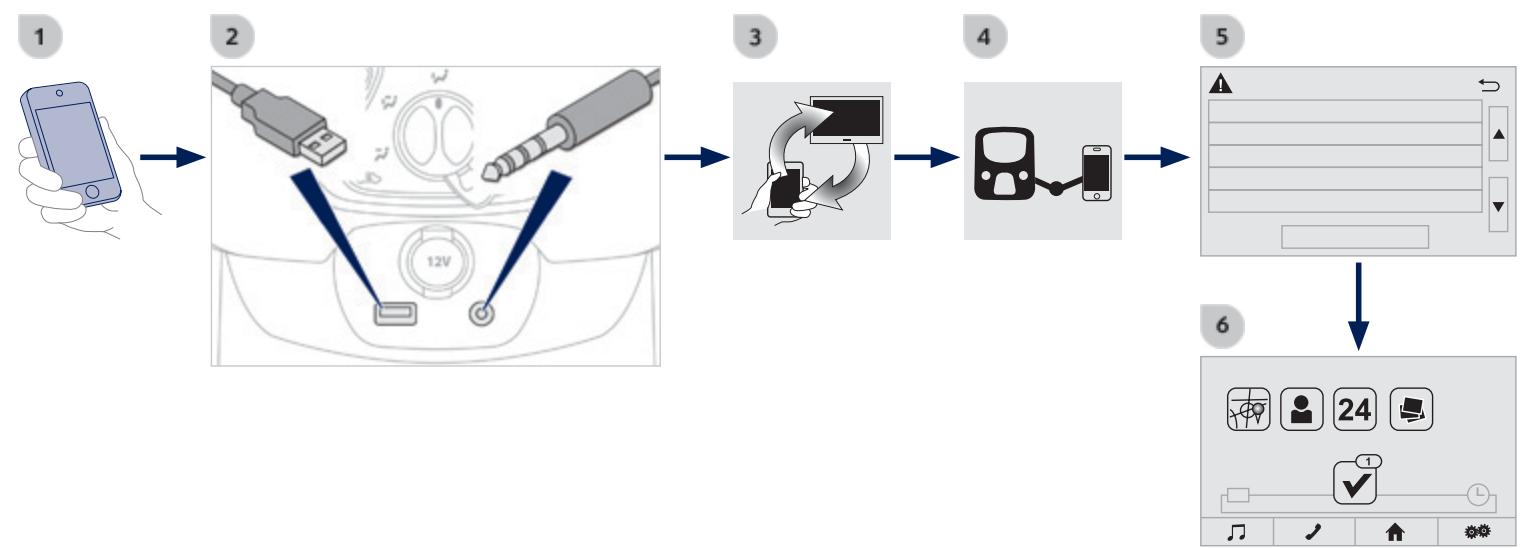 1

2

12V

3

4

5

6

24

1