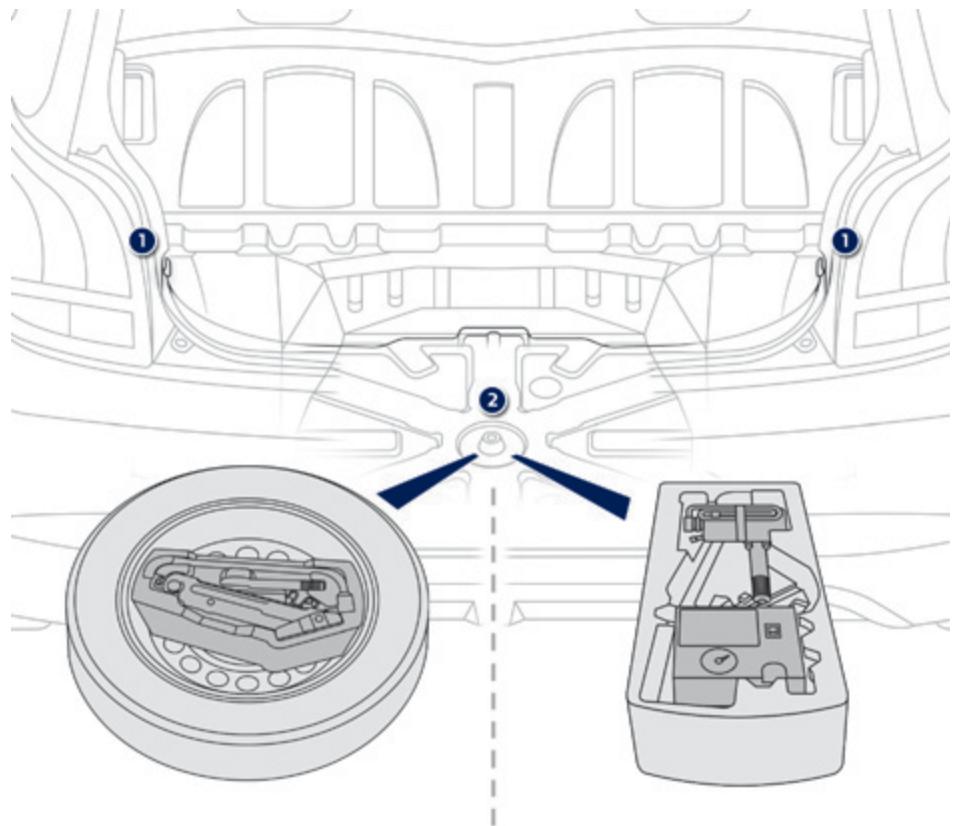 1
1
2