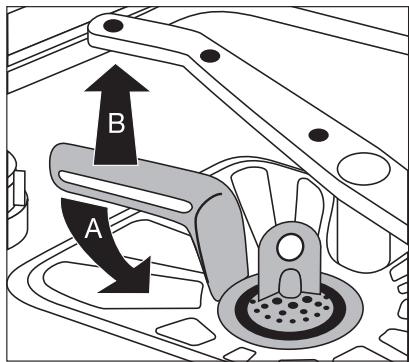 B
A