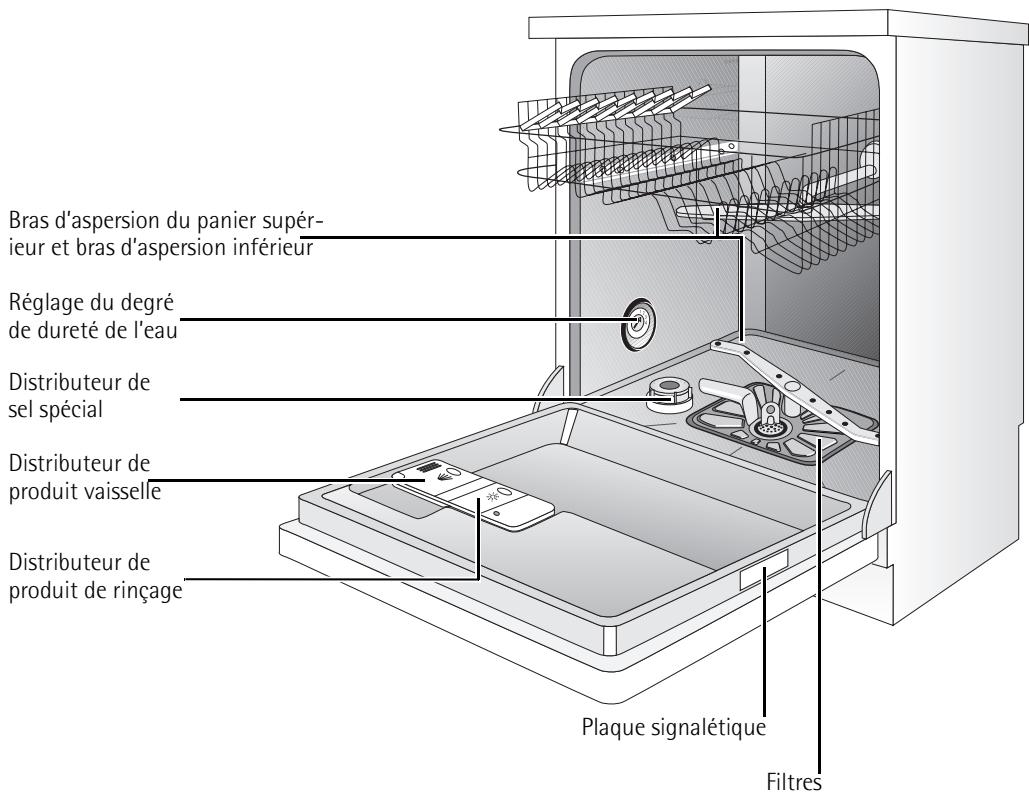 Bras d'aspersion du panier supérieur et bras d'aspersion inférieur

Réglage du degré de dureté de l'eau

Distributeur de sel spécial

Distributeur de produit vaisselle

Distributeur de produit de rinçage

Plaque signalétique

Filtres