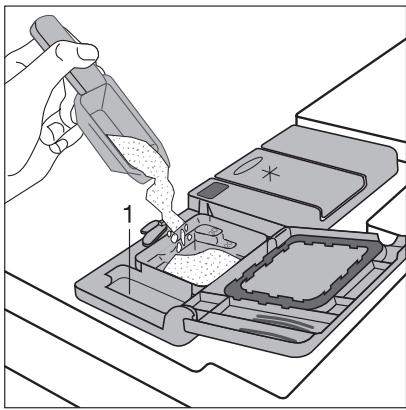 1