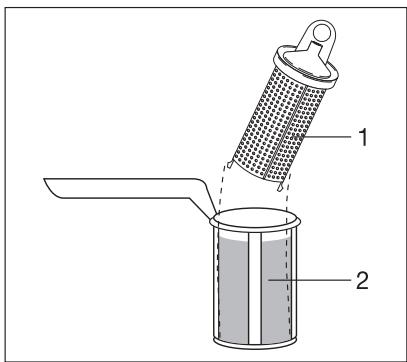 1

2