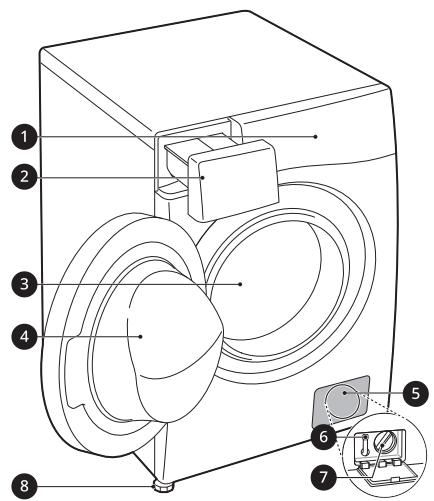 1
2
3
4
5
6
7
8