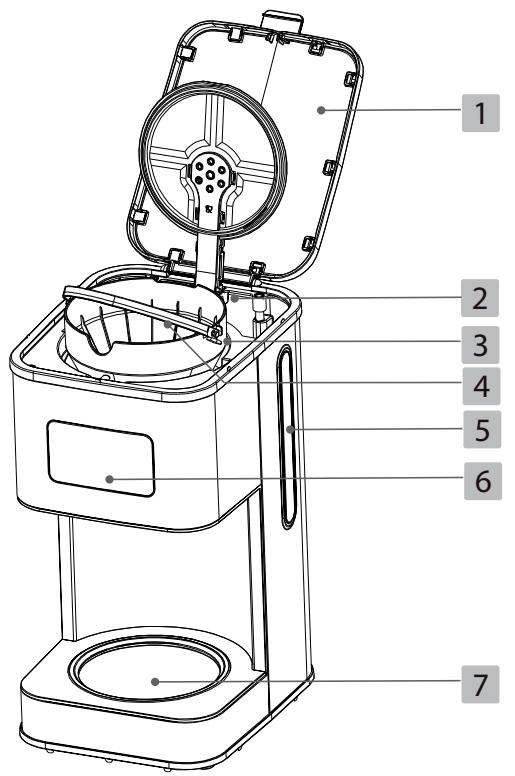 1
2
3
4
5
6
7