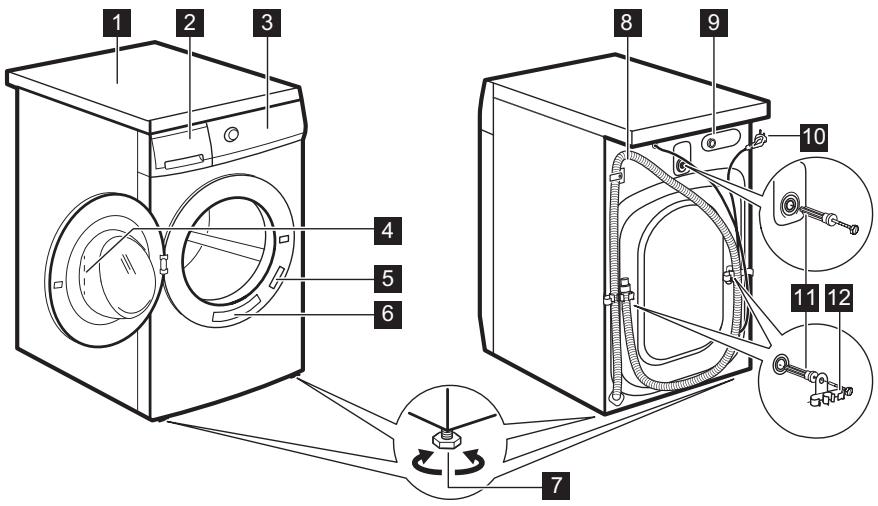 1
2
3
4
5
6
7
8
9
10
11
12