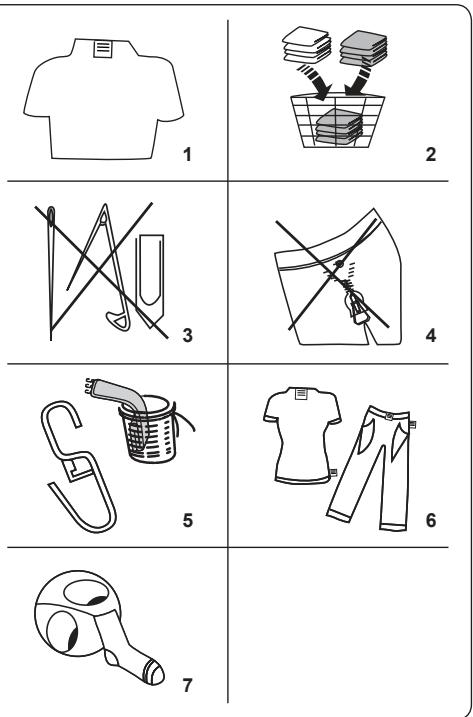 1

2

3

4

5

6

7