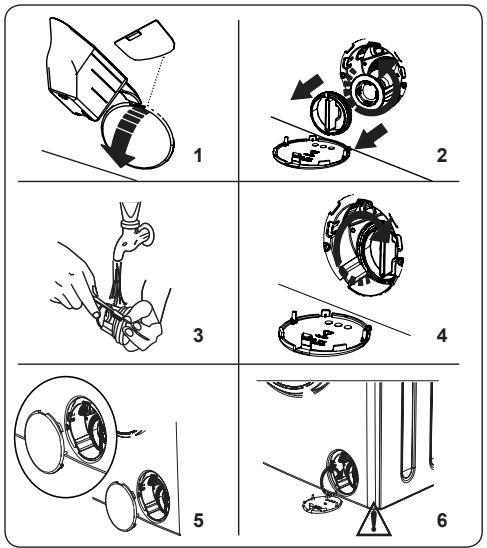 1

2

3

4

5

6