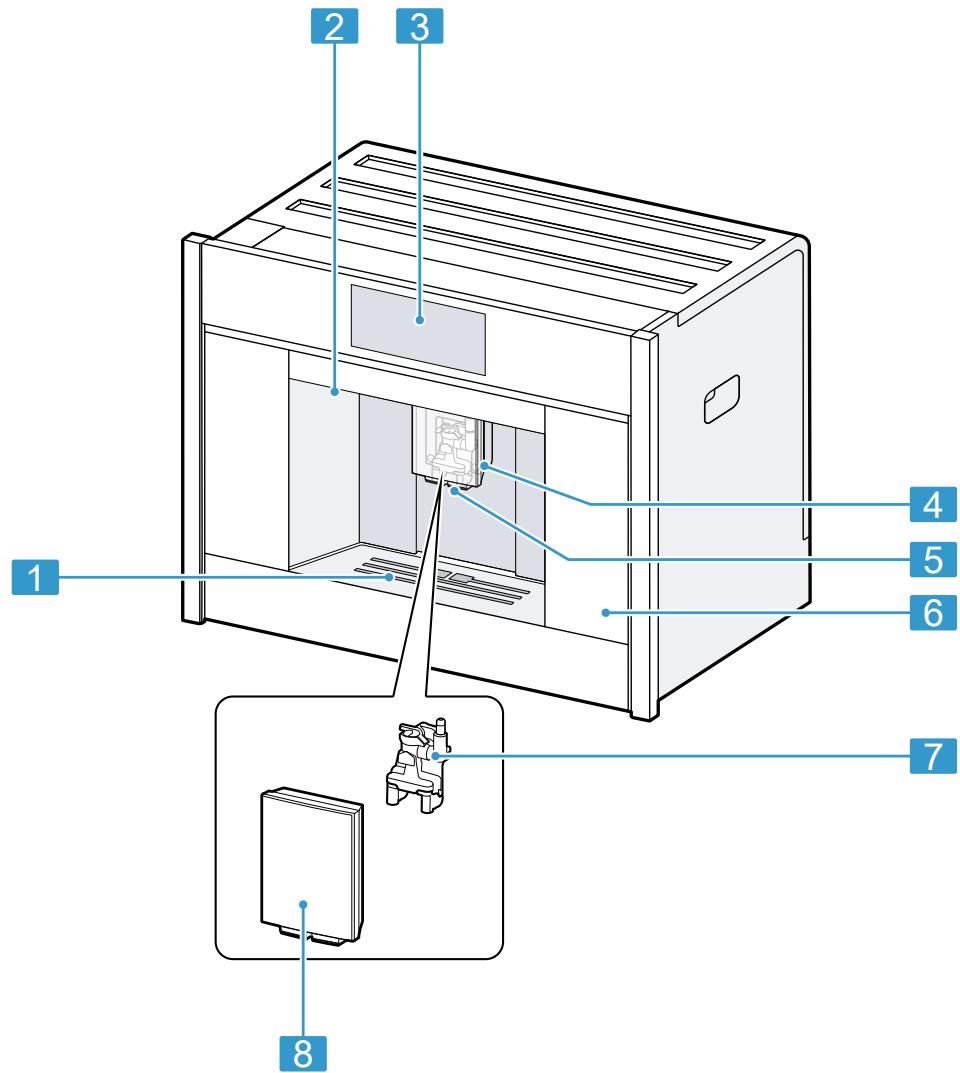 2
3
4
5
1
6
7
8