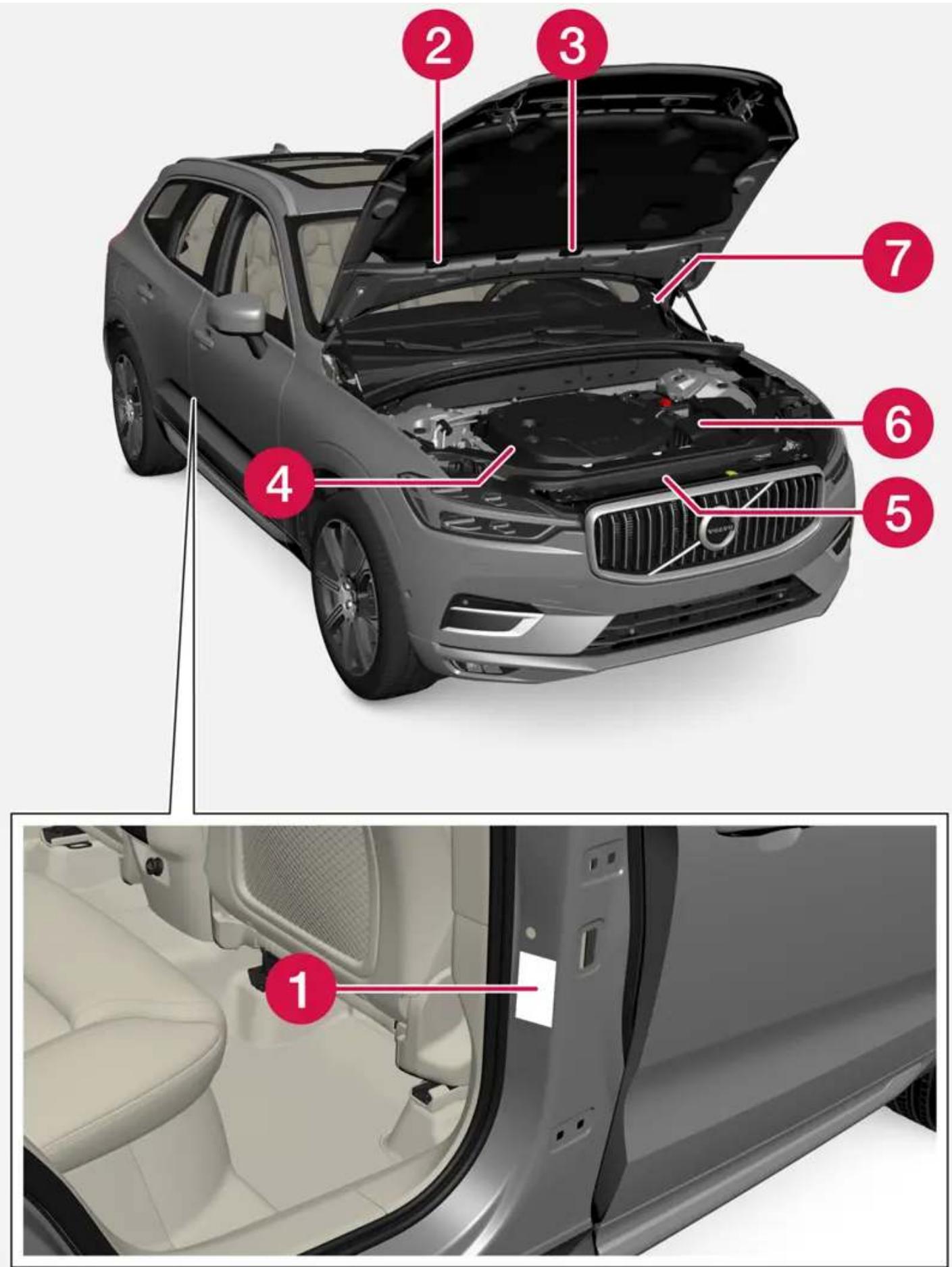 2
3
7
6
4
5
VOLVO
1