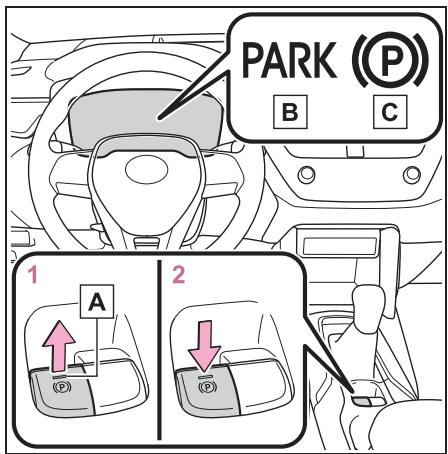 PARK (P)

B C

1 A (P)

2 (P)