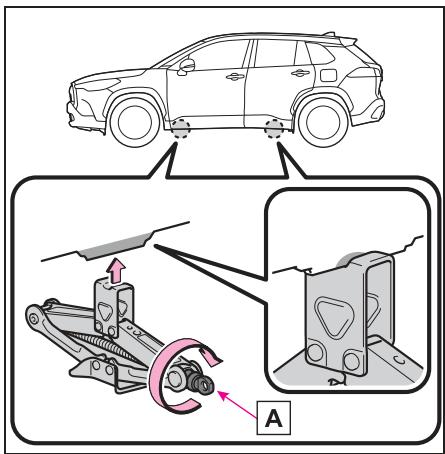 A