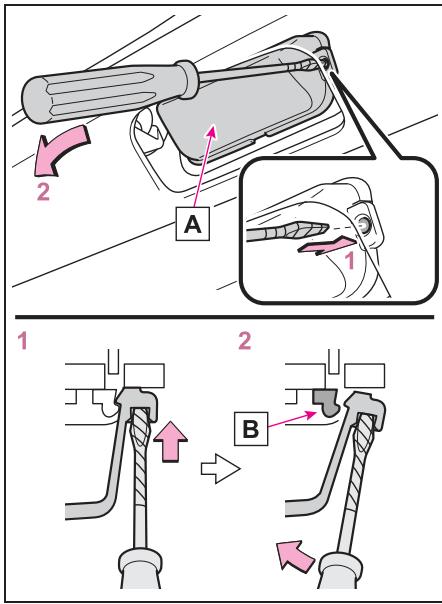 2
A
1
1
2
B