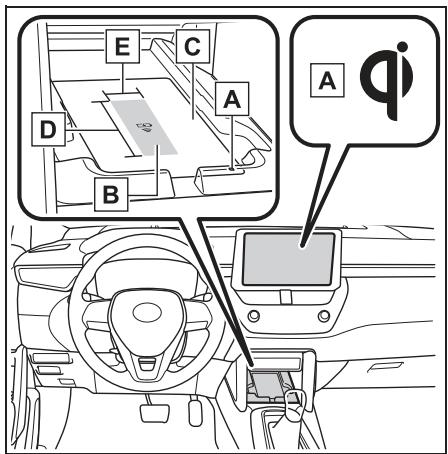 E
C
A
D
B
A
qi