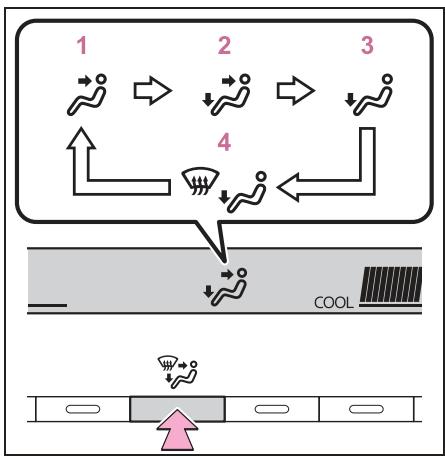 1

2

3

4

COOL