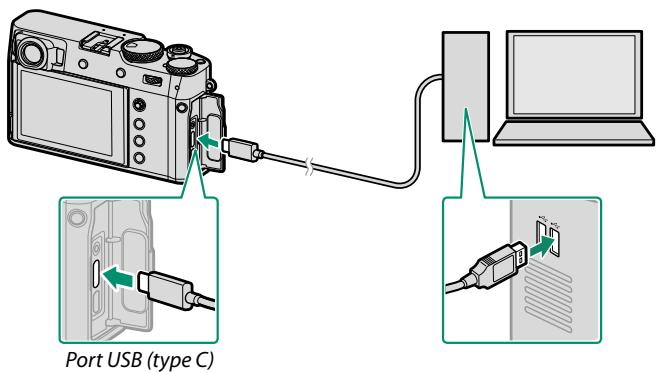 Port USB (type C)