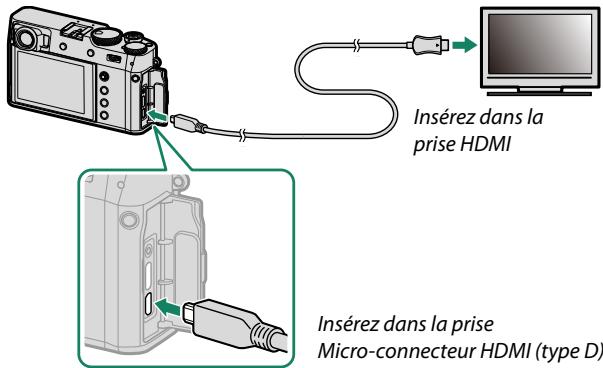 Insérez dans la prise HDMI

Insérez dans la prise Micro-connecteur HDMI (type D)